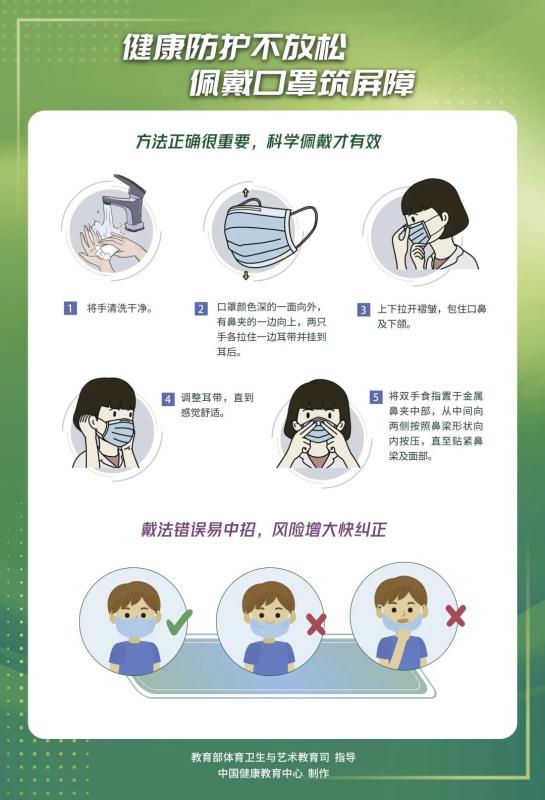 健康防护不放松
佩戴口罩筑屏障

方法正确很重要，科学佩戴才有效

1 将手清洗干净。

2 口罩颜色深的一面向外，有鼻夹的一边向上，两只手各拉住一边耳带并挂到耳后。

3 上下拉开褶皱，包住口鼻及下颌。

4 调整耳带，直到感觉舒适。

5 将双手食指置于金属鼻夹中部，从中间向两侧按照鼻梁形状向内按压，直至贴紧鼻梁及面部。

戴法错误易中招，风险增大快纠正

教育部体育卫生与艺术教育司 指导
中国健康教育中心 制作